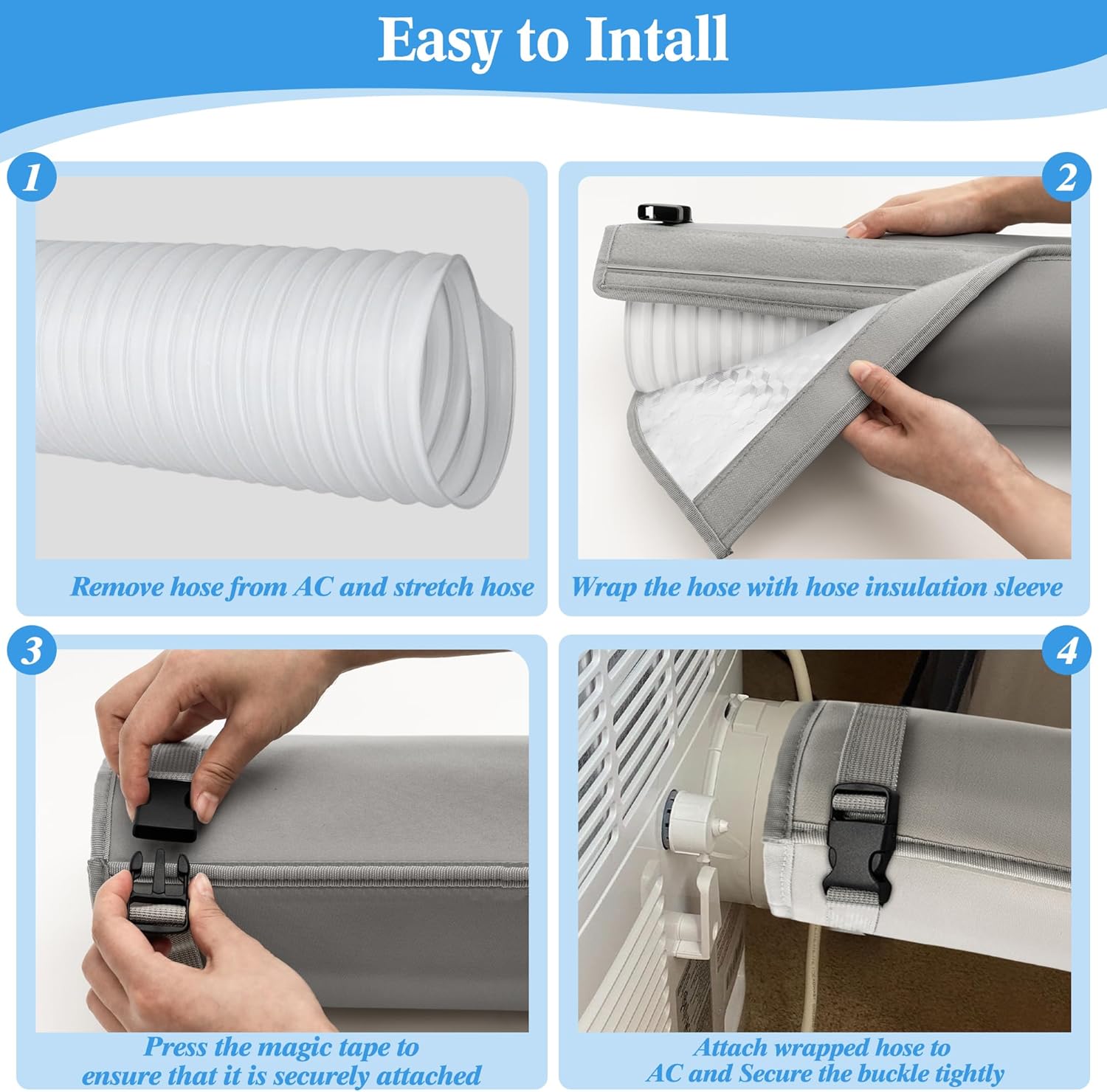 Easy to Intall

1

Remove hose from AC and stretch hose

2

Wrap the hose with hose insulation sleeve

3

Press the magic tape to ensure that it is securely attached

4

Attach wrapped hose to AC and Secure the buckle tightly