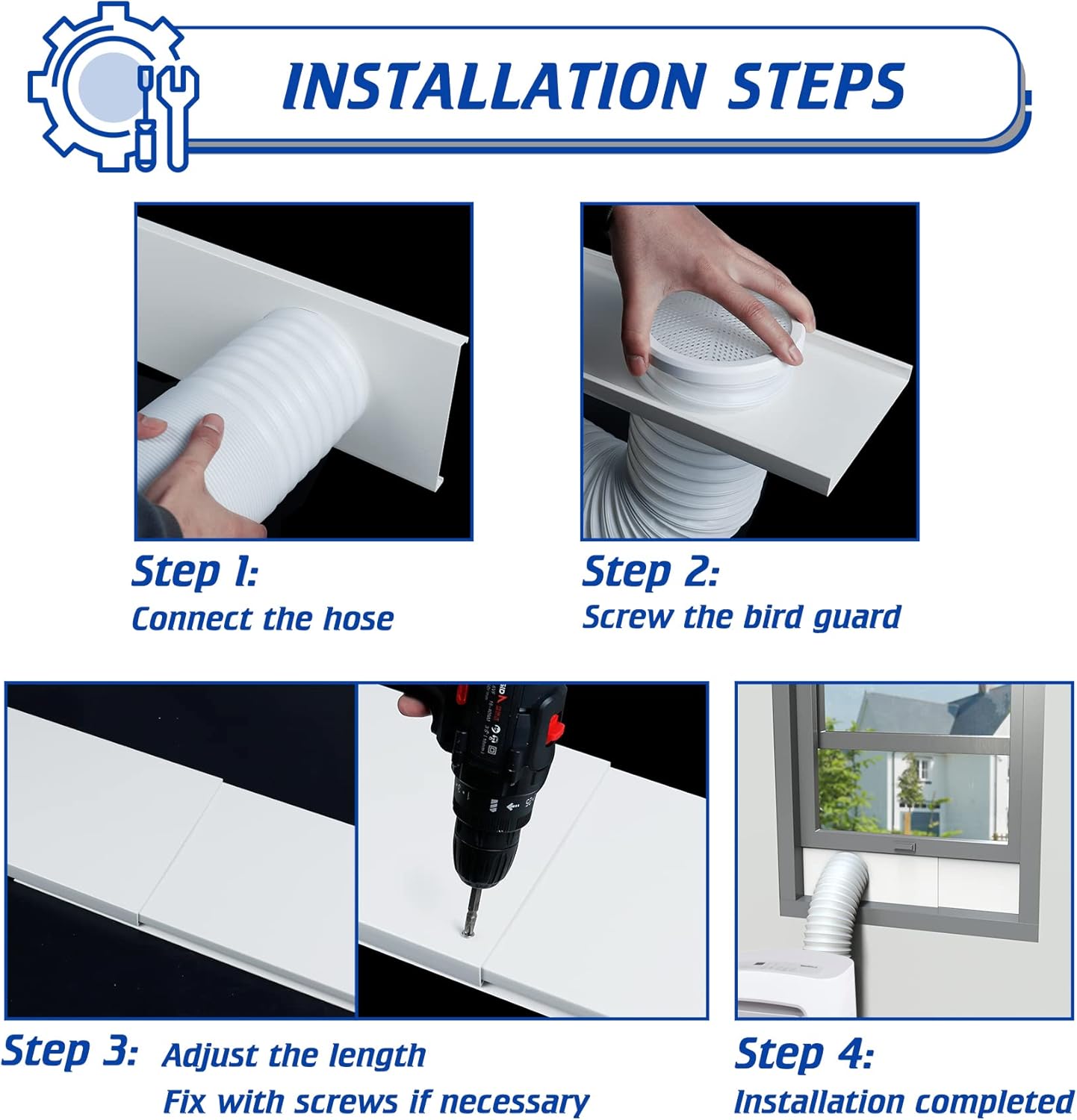 INSTALLATION STEPS

Step 1:
Connect the hose

Step 2:
Screw the bird guard

Step 3: Adjust the length
Fix with screws if necessary

Step 4:
Installation completed