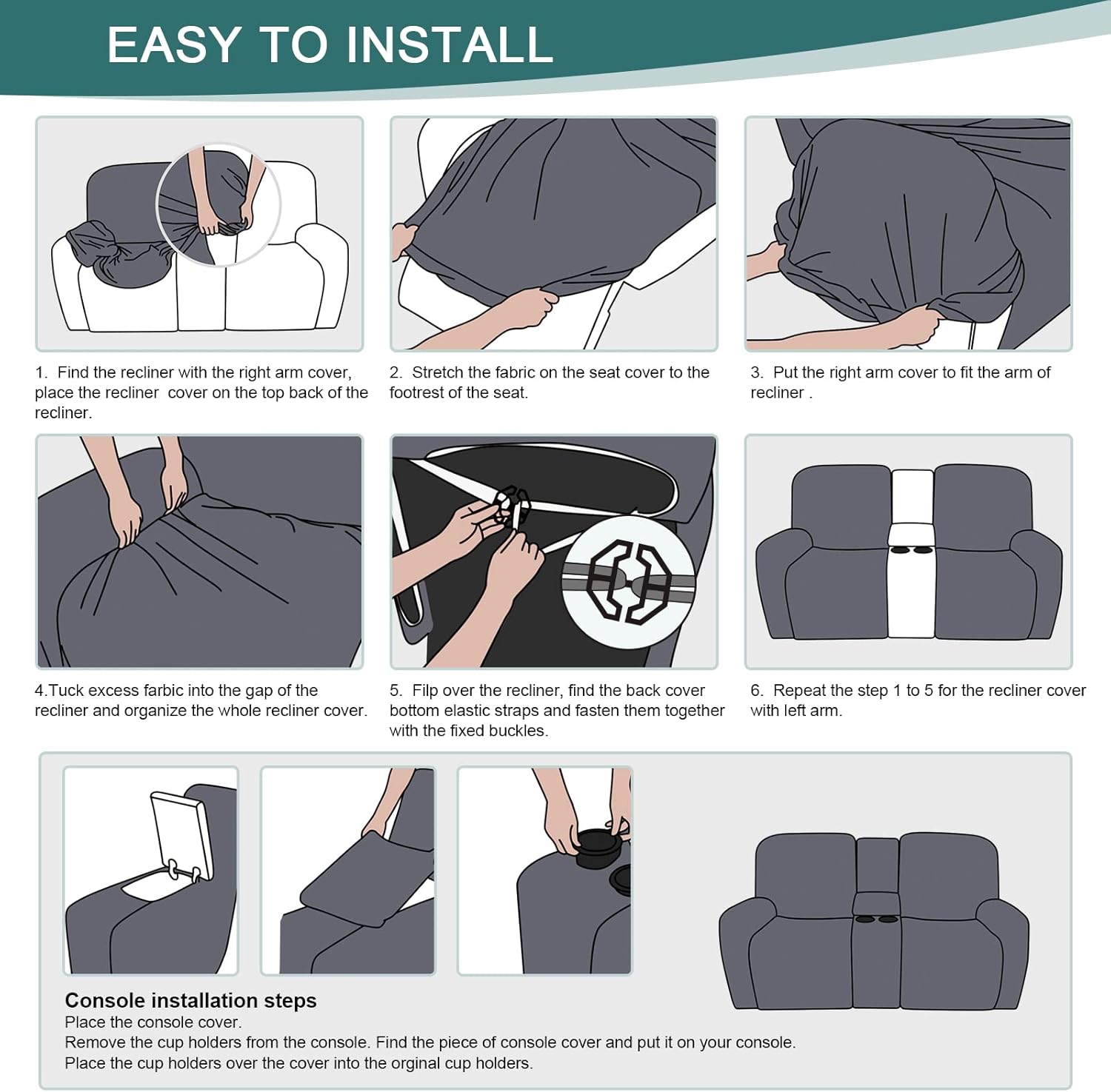 EASY TO INSTALL

1. Find the recliner with the right arm cover, place the recliner cover on the top back of the recliner.

2. Stretch the fabric on the seat cover to the footrest of the seat.

3. Put the right arm cover to fit the arm of recliner .

4.Tuck excess farbic into the gap of the recliner and organize the whole recliner cover.

5. Filp over the recliner, find the back cover bottom elastic straps and fasten them together with the fixed buckles.

6. Repeat the step 1 to 5 for the recliner cover with left arm.

Console installation steps
Place the console cover.
Remove the cup holders from the console. Find the piece of console cover and put it on your console.
Place the cup holders over the cover into the orginal cup holders.