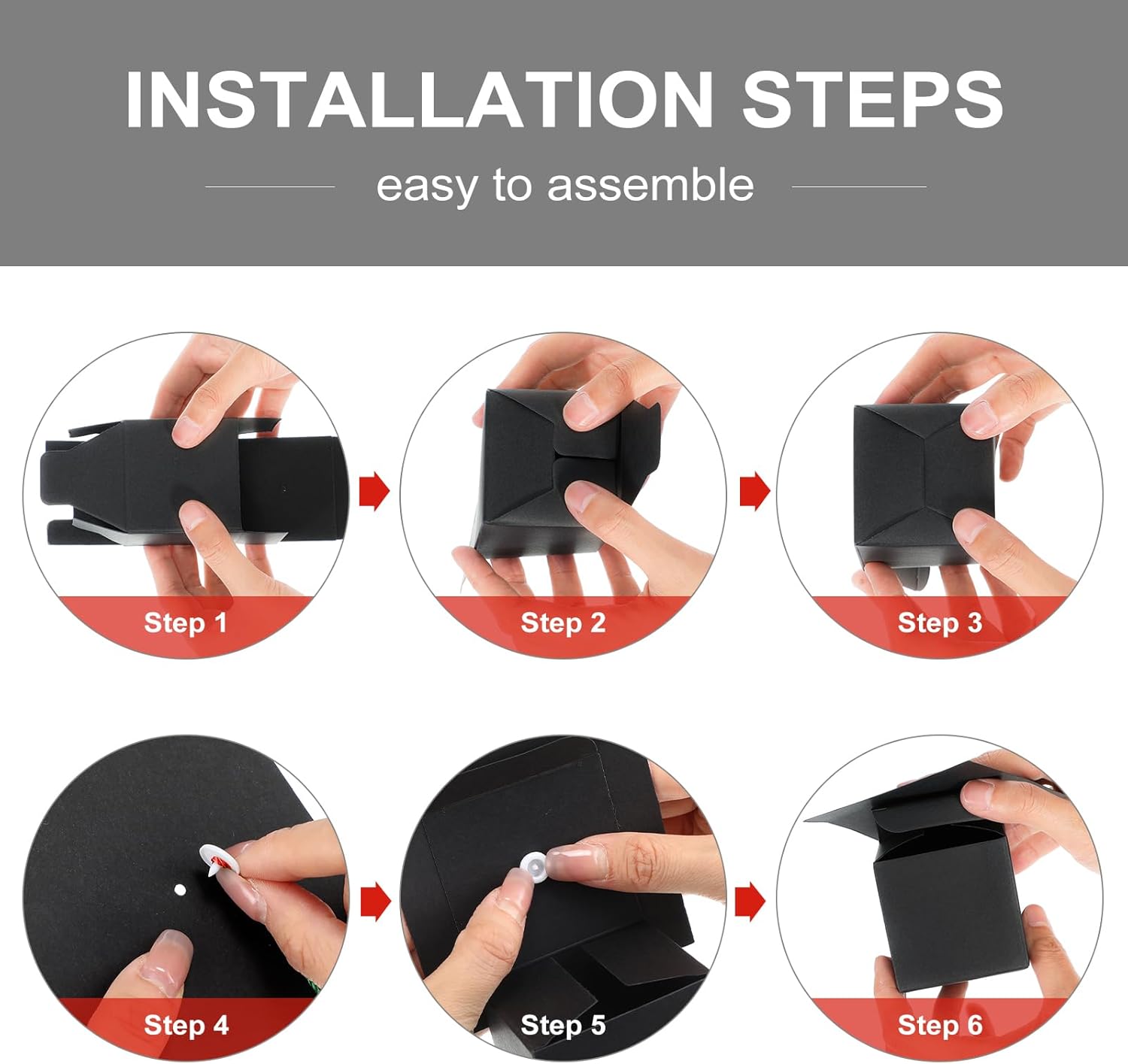 INSTALLATION STEPS

easy to assemble

Step 1

Step 2

Step 3

Step 4

Step 5

Step 6