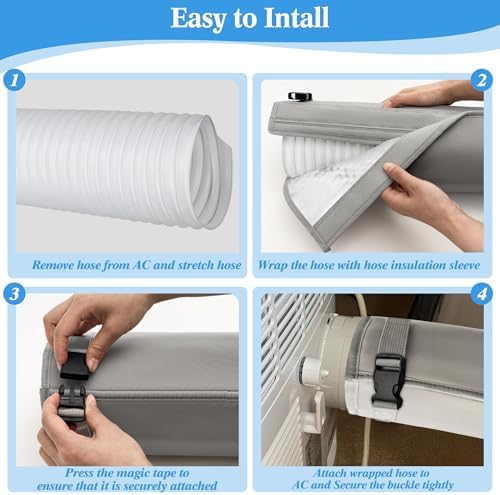 Easy to Intall

1

Remove hose from AC and stretch hose

2

Wrap the hose with hose insulation sleeve

3

Press the magic tape to ensure that it is securely attached

4

Attach wrapped hose to AC and Secure the buckle tightly