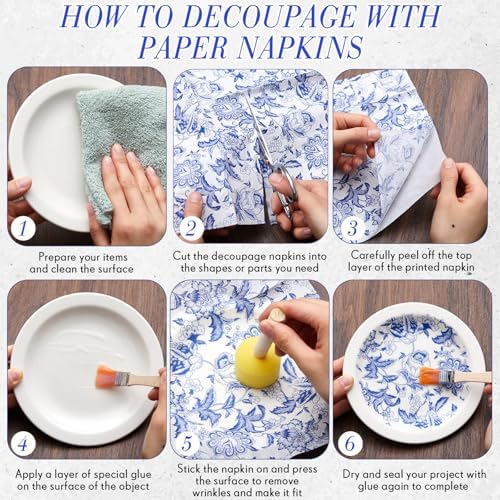 HOW TO DECOUPAGE WITH PAPER NAPKINS

1
Prepare your items and clean the surface

2
Cut the decoupage napkins into the shapes or parts you need

3
Carefully peel off the top layer of the printed napkin

4
Apply a layer of special glue on the surface of the object

5
Stick the napkin on and press the surface to remove wrinkles and make it fit

6
Dry and seal your project with glue again to complete