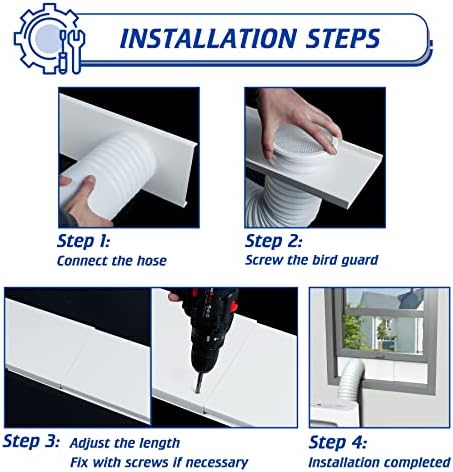 INSTALLATION STEPS

Step 1:
Connect the hose

Step 2:
Screw the bird guard

Step 3: Adjust the length
Fix with screws if necessary

Step 4:
Installation completed