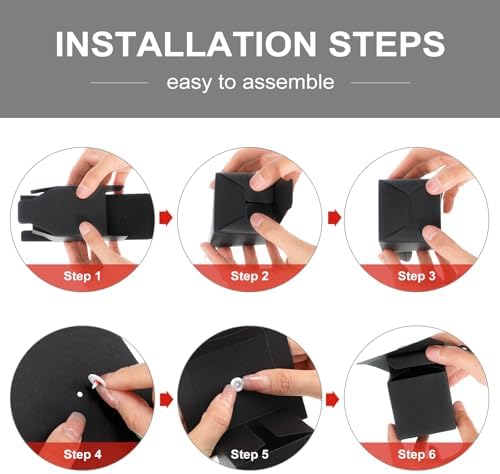 INSTALLATION STEPS

easy to assemble

Step 1

Step 2

Step 3

Step 4

Step 5

Step 6